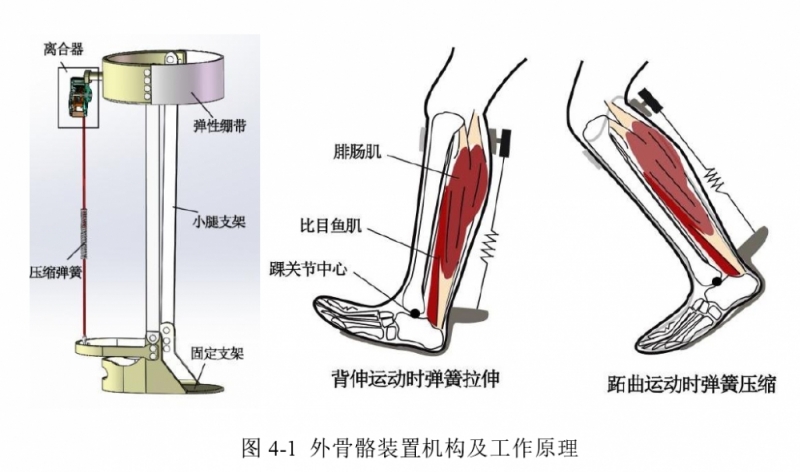 离合器

弹性绷带

小腿支架

压缩弹簧

固定支架

腓肠肌

比目鱼肌

踝关节中心

背伸运动时弹簧拉伸

跖曲运动时弹簧压缩

图 4-1 外骨骼装置机构及工作原理